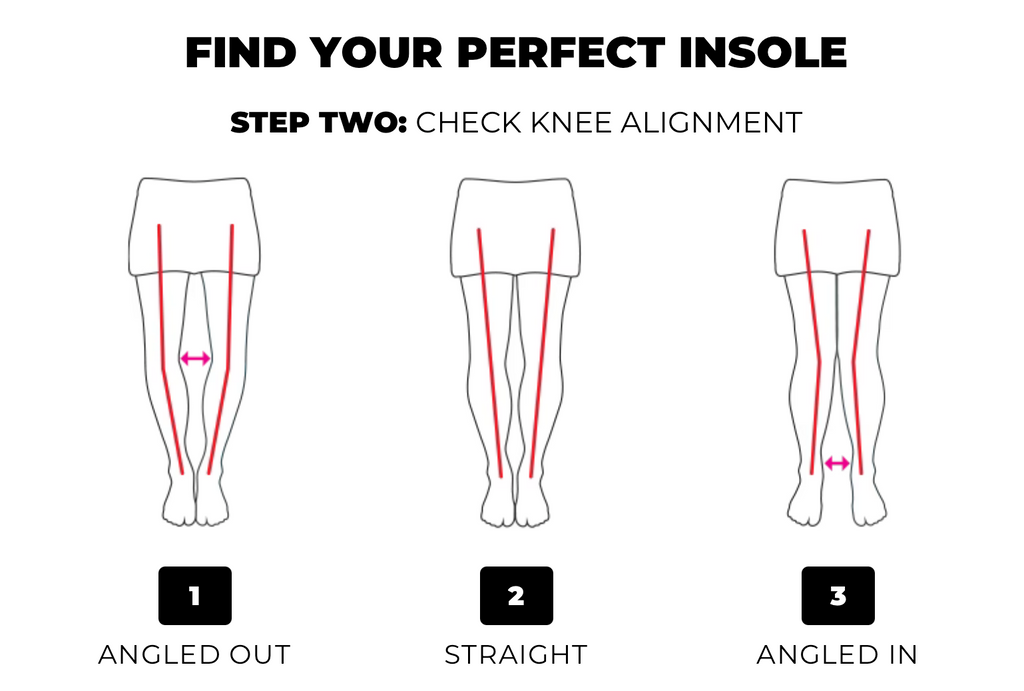 FIND YOUR PERFECT INSOLE

STEP TWO: CHECK KNEE ALIGNMENT

1
ANGLED OUT

2
STRAIGHT

3
ANGLED IN